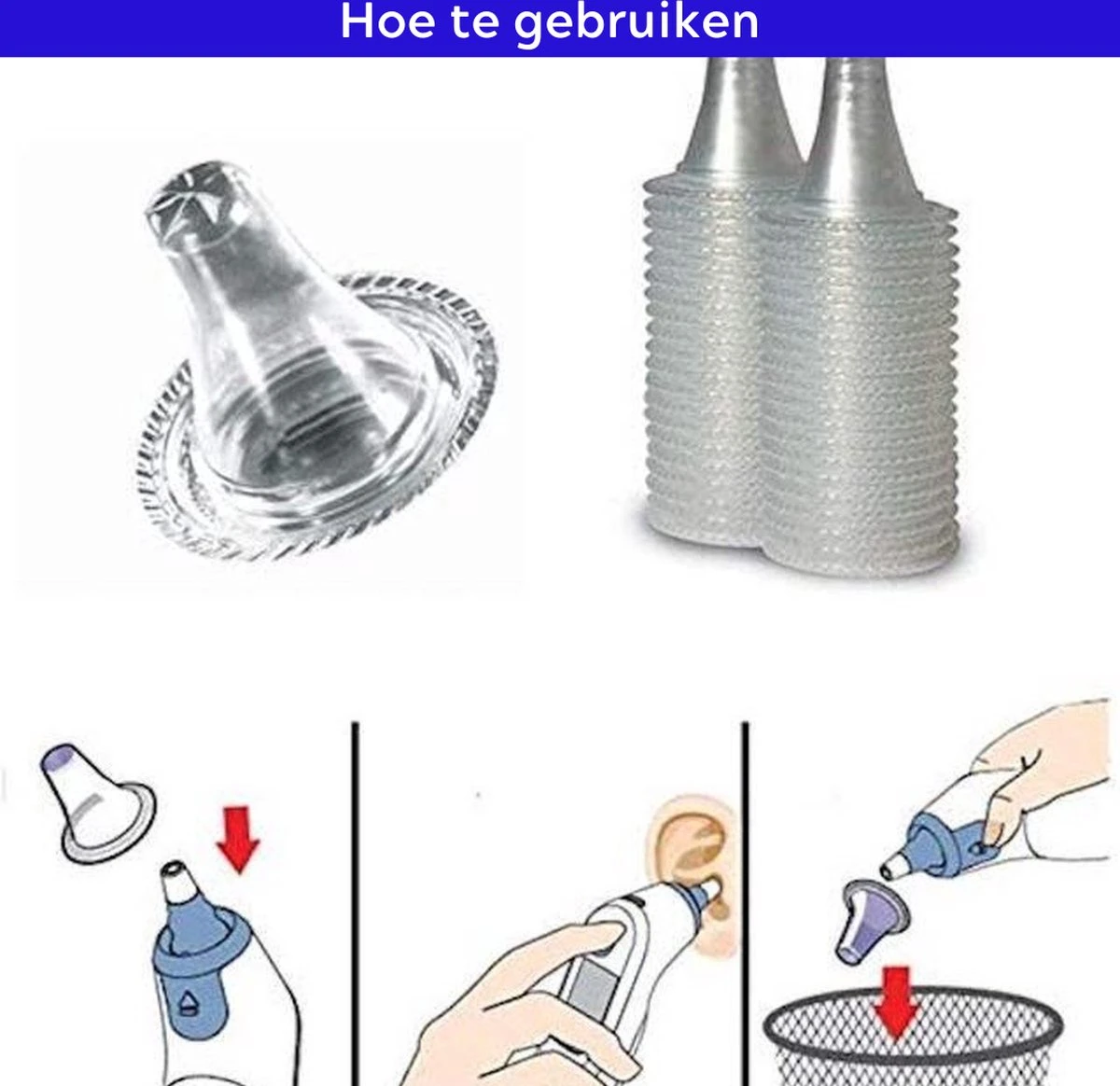 Hoe te gebruiken